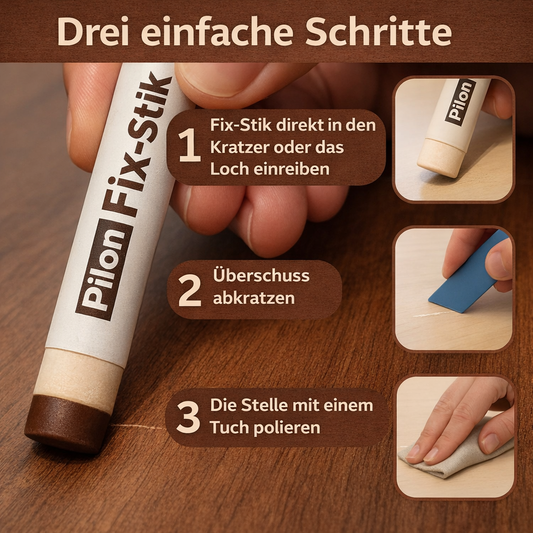 Drei einfache Schritte

Pilon Fix-Stik

1 Fix-Stik direkt in den Kratzer oder das Loch einreiben

Pilon

2 Überschuss abkratzen

3 Die Stelle mit einem Tuch polieren